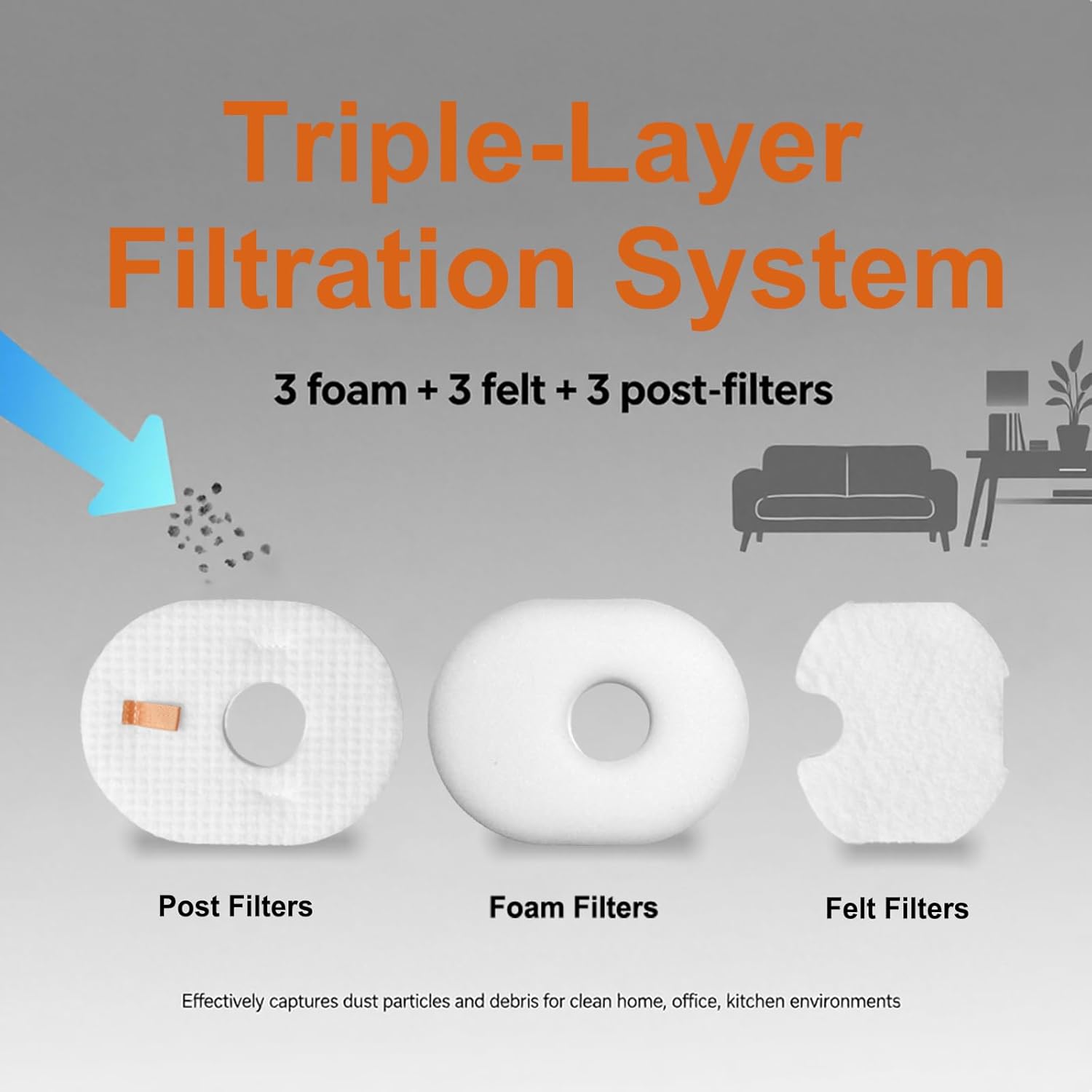 Triple-Layer Filtration System

3 foam + 3 felt + 3 post-filters

Post Filters

Foam Filters

Felt Filters

Effectively captures dust particles and debris for clean home, office, kitchen environments